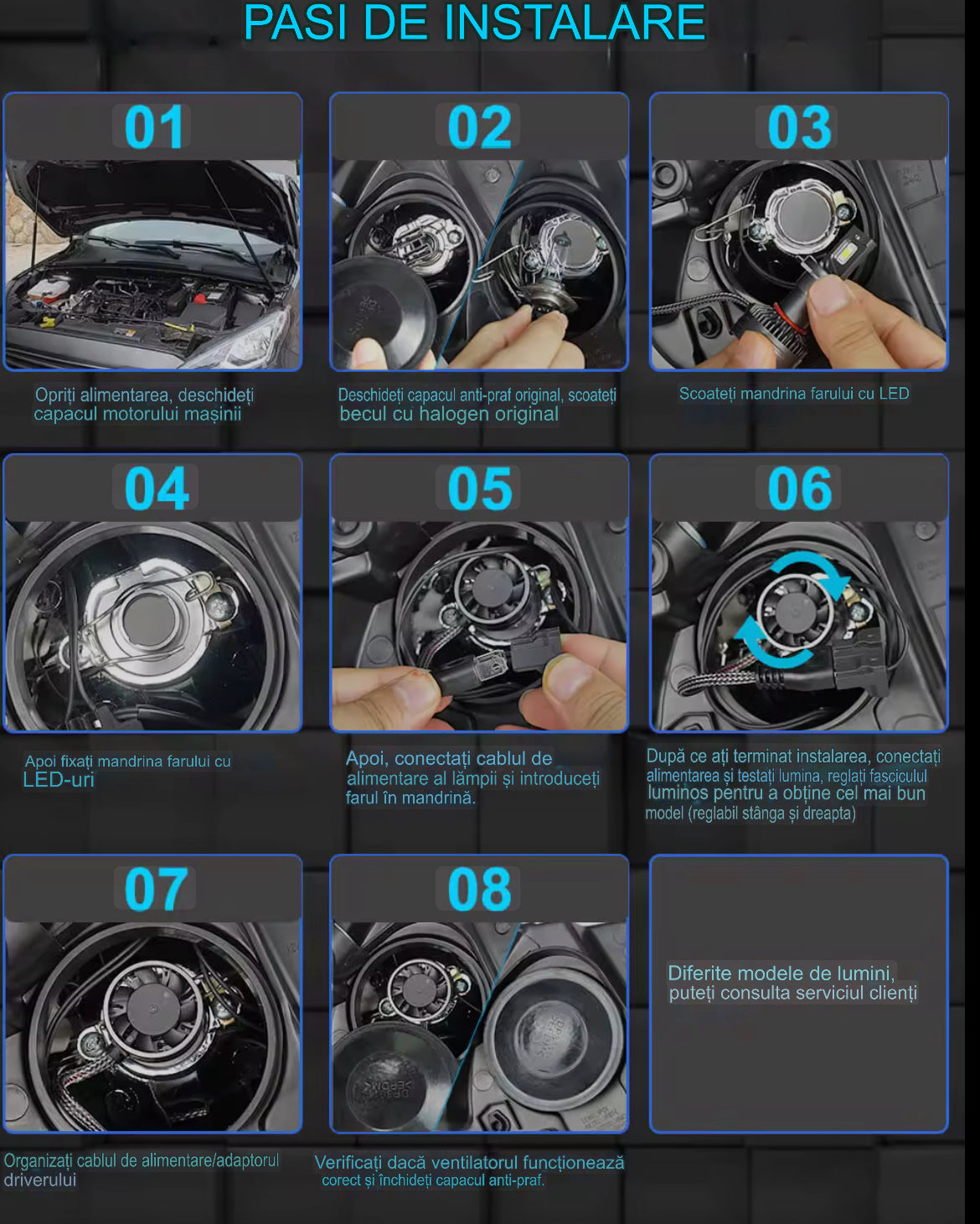 PASI DE INSTALARE

01

Opriți alimentarea, deschideți capacul motorului mașinii

02

Deschideți capacul anti-praf original, scoateți becul cu halogen original

03

Scoateți mandrina farului cu LED

04

Apoi fixați mandrina farului cu LED-uri

05

Apoi, conectați cablul de alimentare al lămpii și introduceți farul în mandrină.

06

După ce ați terminat instalarea, conectați alimentarea și testați lumina, reglați fasciculul luminos pentru a obține cel mai bun model (reglabil stânga și dreapta)

07

Organizați cablul de alimentare/adaptorul driverului

08

Verificați dacă ventilatorul funcționează corect și închideți capacul anti-praf.

Diferite modele de lumini, puteți consulta serviciul clienți